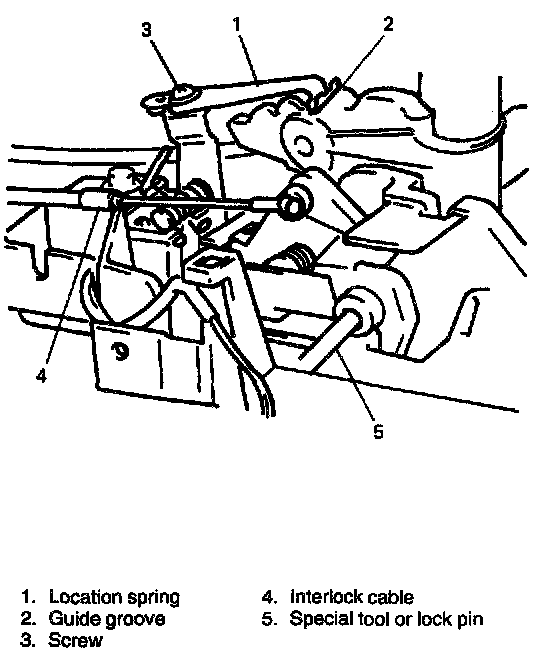 3
1
2
4
5

1. Location spring
2. Guide groove
3. Screw

4. Interlock cable
5. Special tool or lock pin