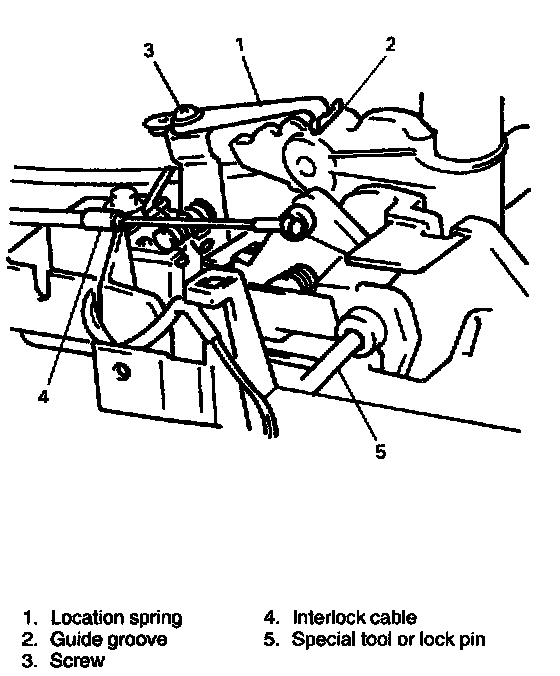 3
1
2
4
5

1. Location spring
2. Guide groove
3. Screw

4. Interlock cable
5. Special tool or lock pin