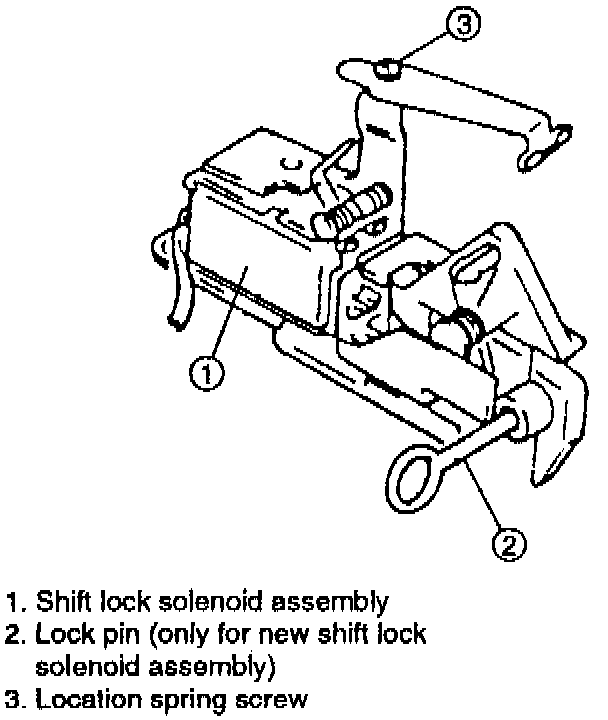 3

1

2

1. Shift lock solenoid assembly
2. Lock pin (only for new shift lock solenoid assembly)
3. Location spring screw