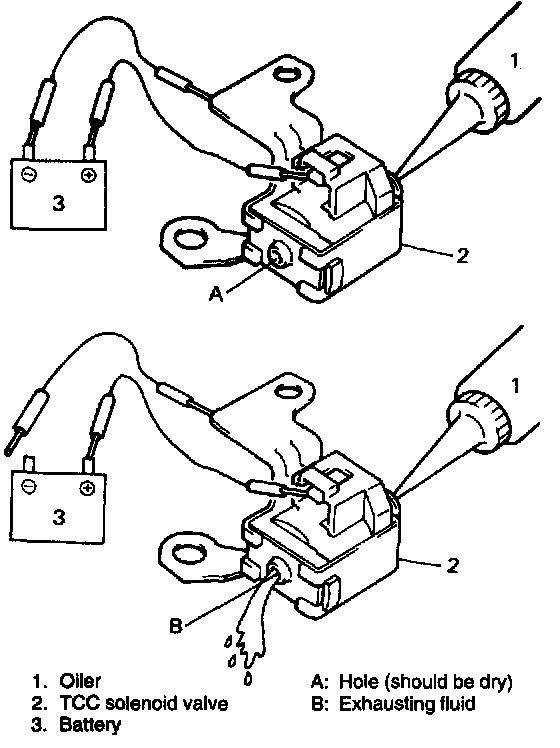 1
3
2
A
1
3
2
B

1. Oiler
2. TCC solenoid valve
3. Battery

A: Hole (should be dry)
B: Exhausting fluid