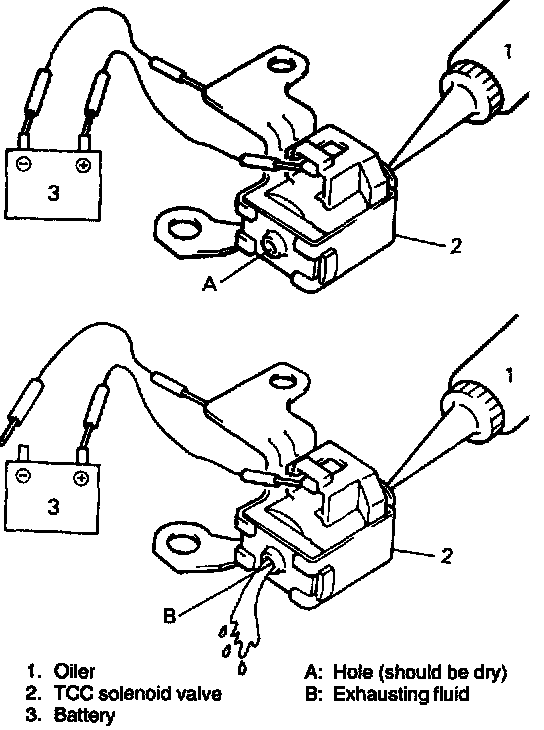 1

3

2

A

1

3

2

B

1. Oiler
2. TCC solenoid valve
3. Battery

A: Hole (should be dry)
B: Exhausting fluid