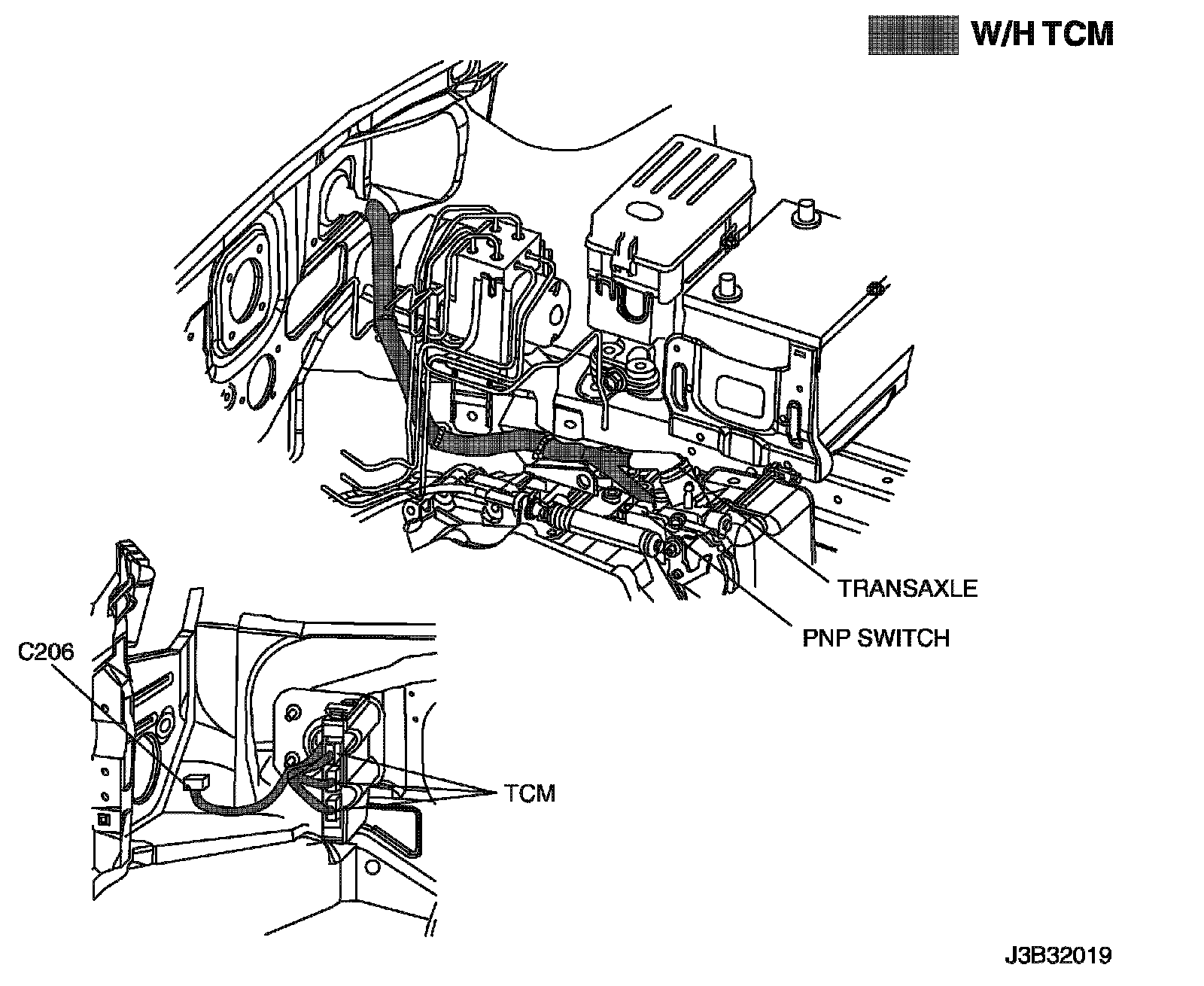 W/H TCM

TRANSAXLE

PNP SWITCH

C206

TCM

J3B32019