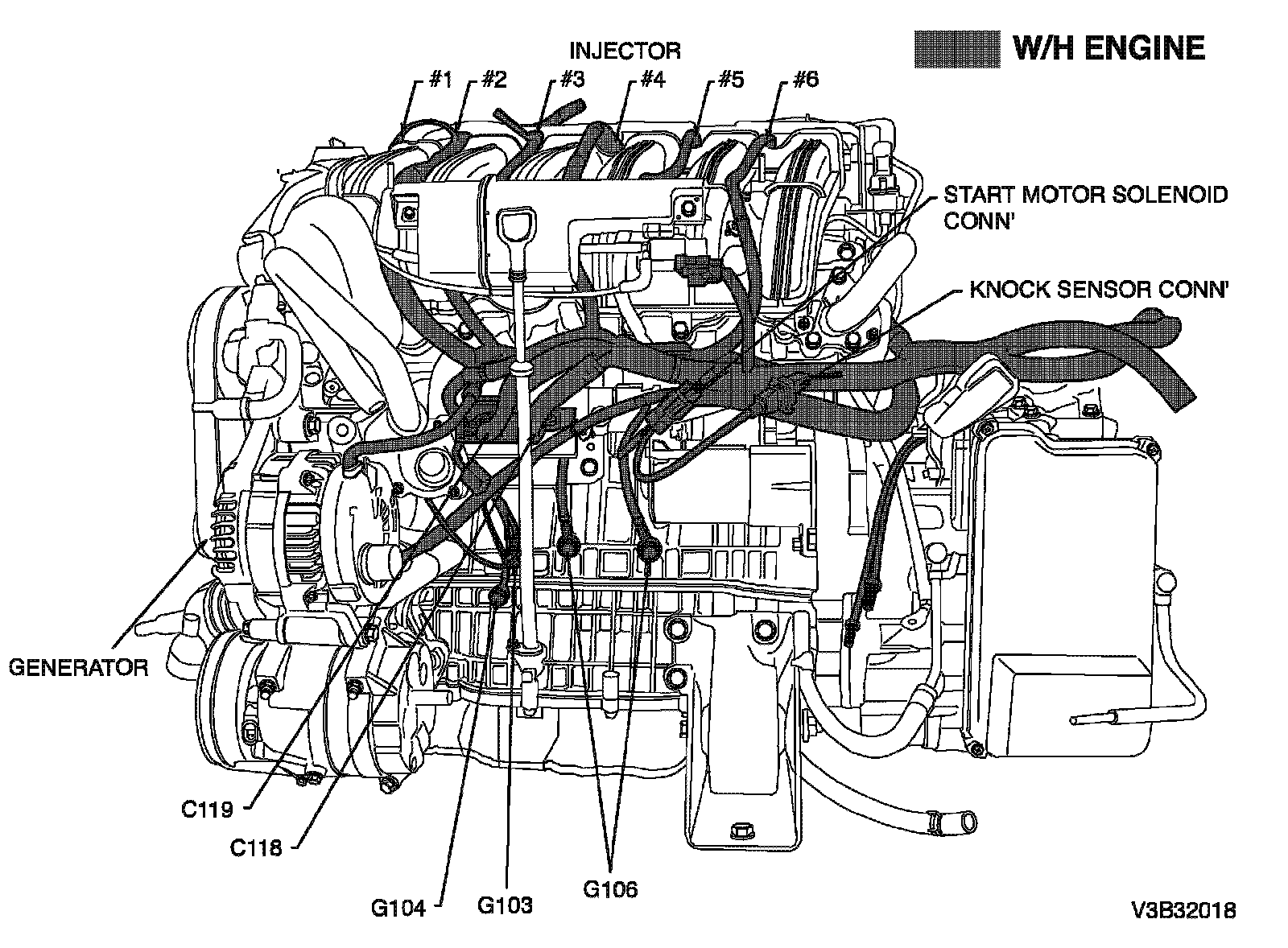 W/H ENGINE

INJECTOR

#1
#2
#3
#4
#5
#6

START MOTOR SOLENOID CONN'

KNOCK SENSOR CONN'

GENERATOR

C119

C118

G104

G103

G106

V3B32018