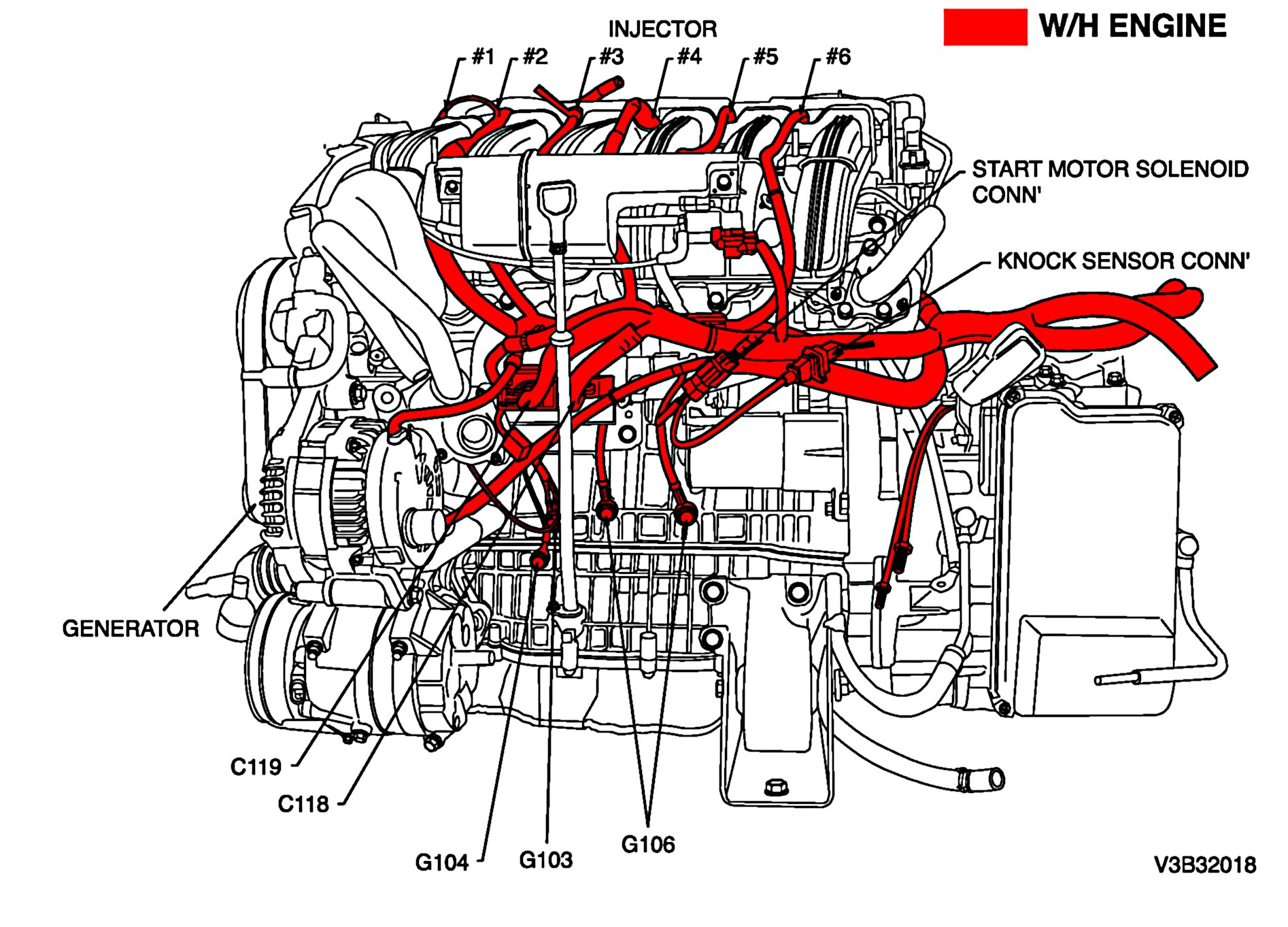 W/H ENGINE

INJECTOR
#1 #2 #3 #4 #5 #6

START MOTOR SOLENOID CONN'

KNOCK SENSOR CONN'

GENERATOR

C119

C118

G104

G103

G106

V3B32018