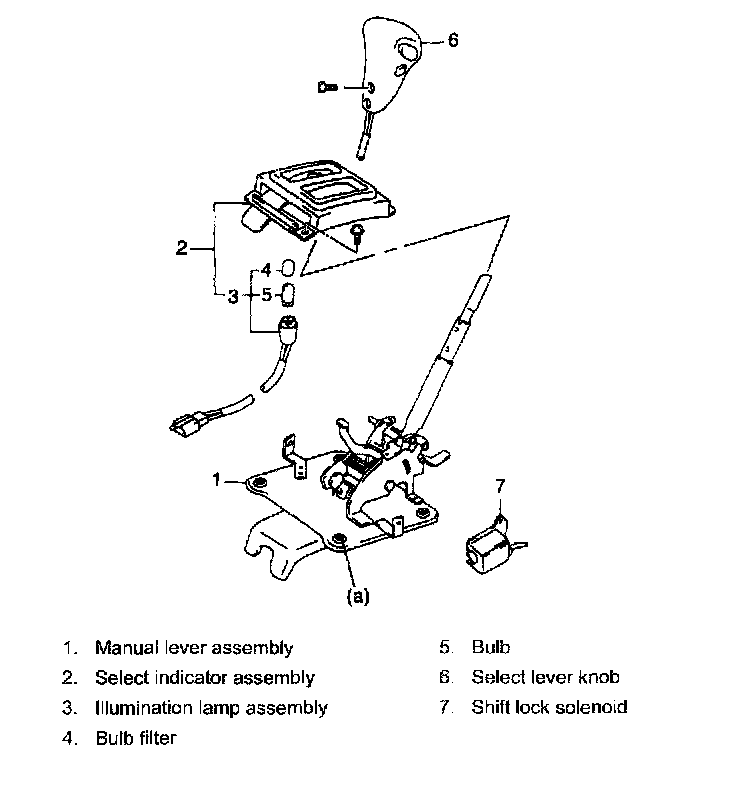 6

2

4

3

5

1

7

(a)

1. Manual lever assembly

2. Select indicator assembly

3. Illumination lamp assembly

4. Bulb filter

5. Bulb

6. Select lever knob

7. Shift lock solenoid