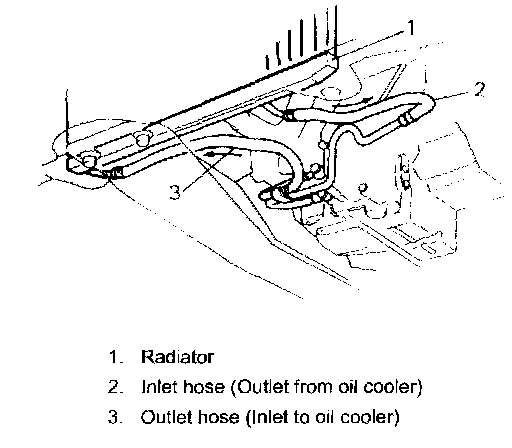 1
2
3

1. Radiator
2. Inlet hose (Outlet from oil cooler)
3. Outlet hose (Inlet to oil cooler)