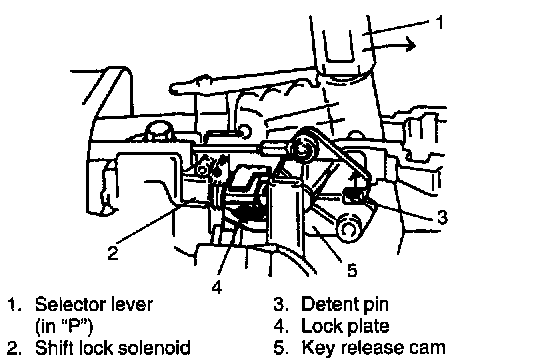 1
3
2
5
4

1. Selector lever (in "P")
2. Shift lock solenoid

3. Detent pin
4. Lock plate
5. Key release cam