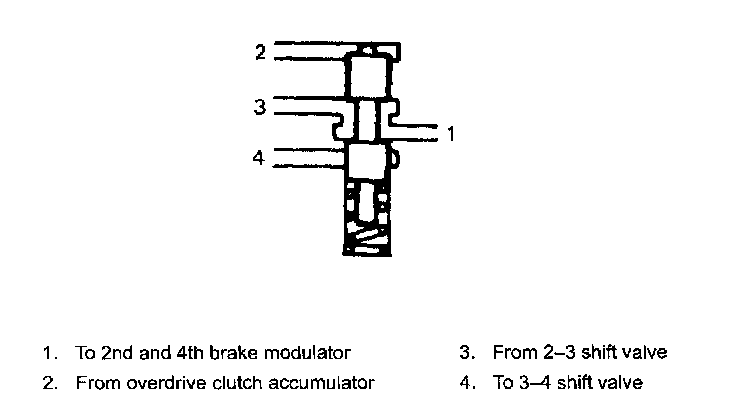 2

3

1

4

1. To 2nd and 4th brake modulator
2. From overdrive clutch accumulator

3. From 2–3 shift valve
4. To 3–4 shift valve