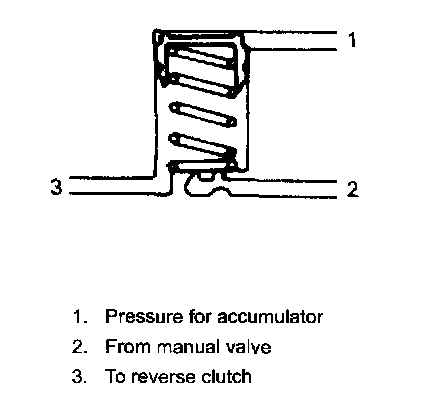 1

3

2

1. Pressure for accumulator
2. From manual valve
3. To reverse clutch