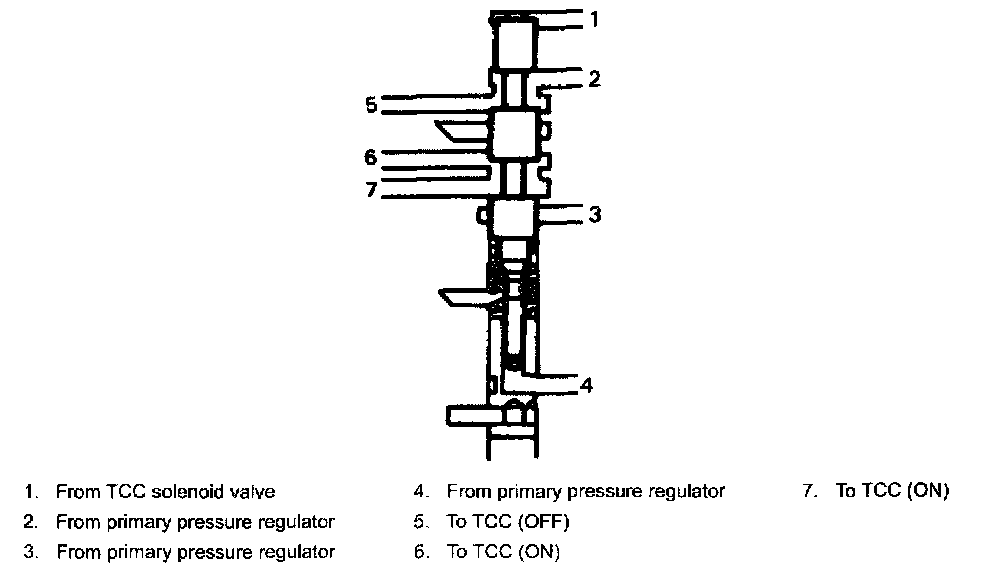 1
2
5
6
7
3
4

1. From TCC solenoid valve
2. From primary pressure regulator
3. From primary pressure regulator

4. From primary pressure regulator
5. To TCC (OFF)
6. To TCC (ON)

7. To TCC (ON)