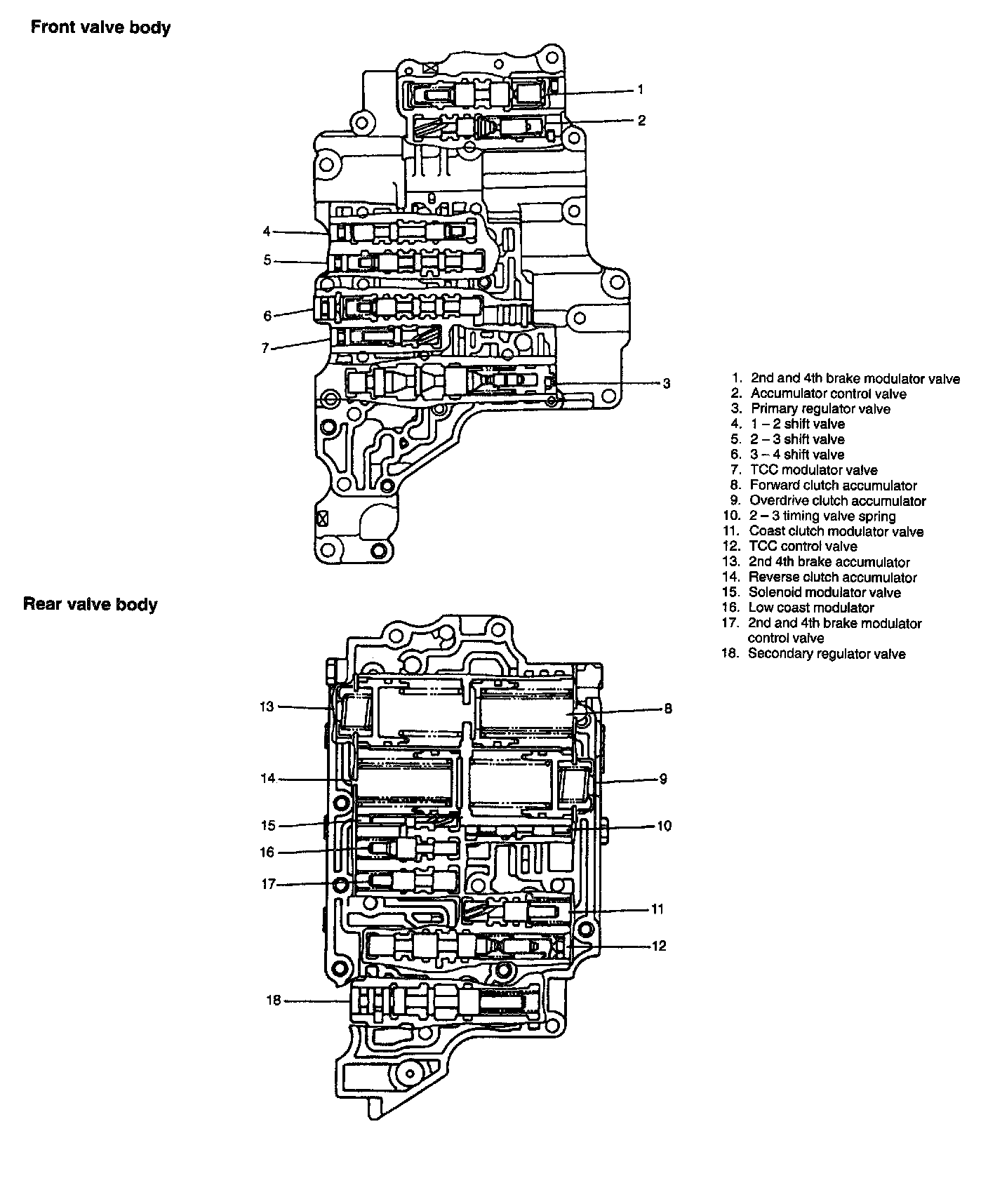 Front valve body

1
2
4
5
6
7
3

1. 2nd and 4th brake modulator valve
2. Accumulator control valve
3. Primary regulator valve
4. 1 – 2 shift valve
5. 2 – 3 shift valve
6. 3 – 4 shift valve
7. TCC modulator valve
8. Forward clutch accumulator
9. Overdrive clutch accumulator
10. 2 – 3 timing valve spring
11. Coast clutch modulator valve
12. TCC control valve
13. 2nd 4th brake accumulator
14. Reverse clutch accumulator
15. Solenoid modulator valve
16. Low coast modulator
17. 2nd and 4th brake modulator control valve
18. Secondary regulator valve

Rear valve body

13
8
14
9
15
10
16
17
11
12
18