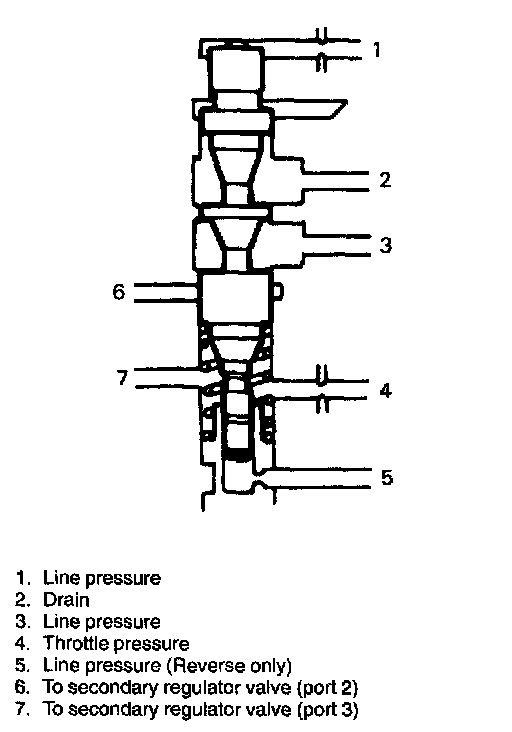 1
2
3
6
7
4
5

1. Line pressure
2. Drain
3. Line pressure
4. Throttle pressure
5. Line pressure (Reverse only)
6. To secondary regulator valve (port 2)
7. To secondary regulator valve (port 3)