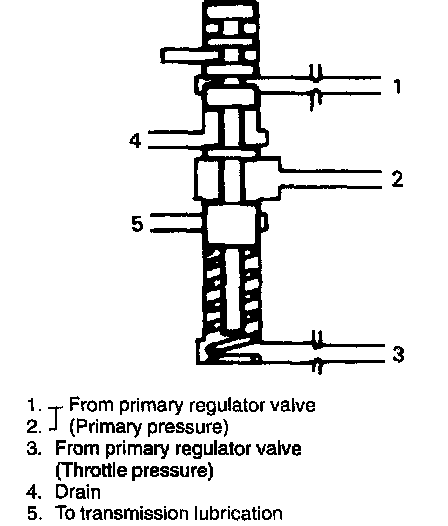 1
4
2
5
3

1. From primary regulator valve
2. (Primary pressure)
3. From primary regulator valve (Throttle pressure)
4. Drain
5. To transmission lubrication