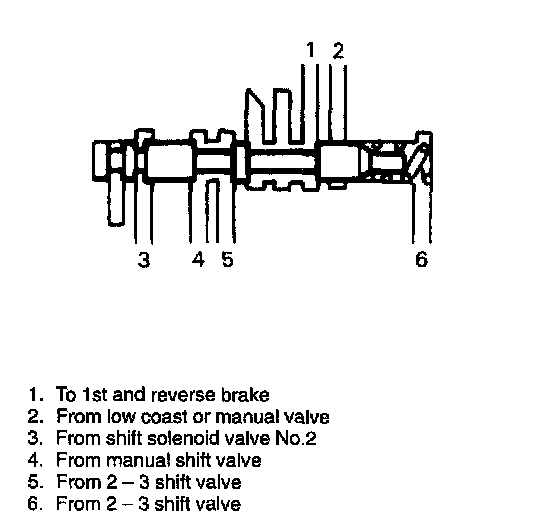 1 2

3 4 5 6

1. To 1st and reverse brake
2. From low coast or manual valve
3. From shift solenoid valve No.2
4. From manual shift valve
5. From 2 – 3 shift valve
6. From 2 – 3 shift valve