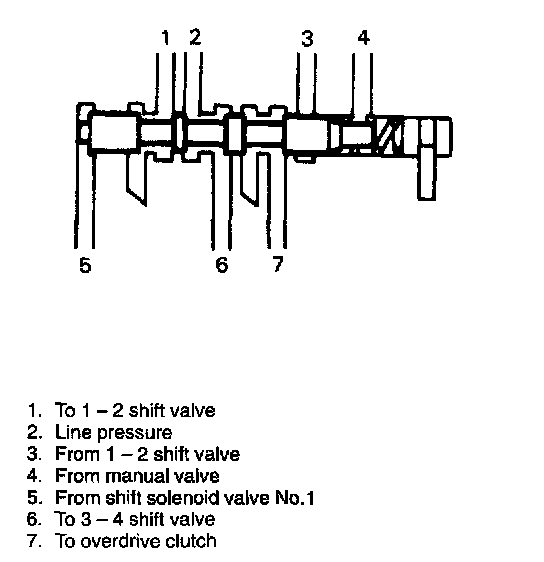 1 2 3 4

5 6 7

1. To 1 – 2 shift valve
2. Line pressure
3. From 1 – 2 shift valve
4. From manual valve
5. From shift solenoid valve No.1
6. To 3 – 4 shift valve
7. To overdrive clutch