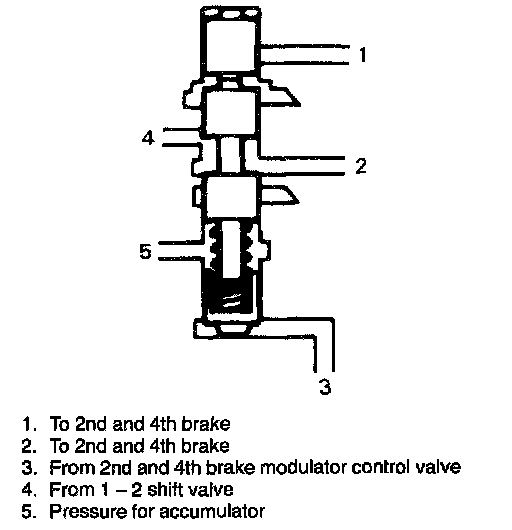 1
4
2
5
3

1. To 2nd and 4th brake
2. To 2nd and 4th brake
3. From 2nd and 4th brake modulator control valve
4. From 1 – 2 shift valve
5. Pressure for accumulator