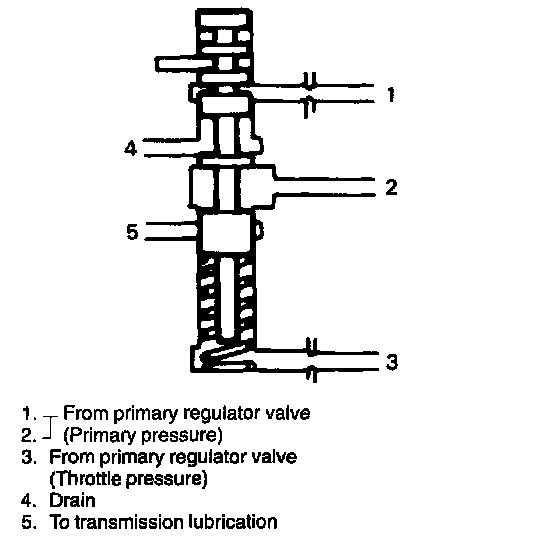 1
4
2
5
3

1. From primary regulator valve
2. (Primary pressure)
3. From primary regulator valve (Throttle pressure)
4. Drain
5. To transmission lubrication