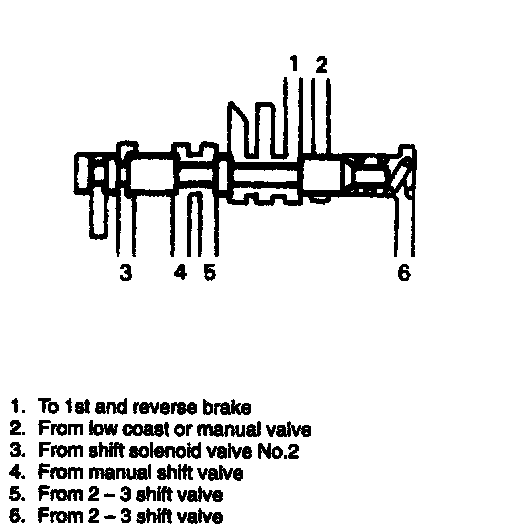 1 2

3 4 5 6

1. To 1st and reverse brake
2. From low coast or manual valve
3. From shift solenoid valve No.2
4. From manual shift valve
5. From 2 – 3 shift valve
6. From 2 – 3 shift valve