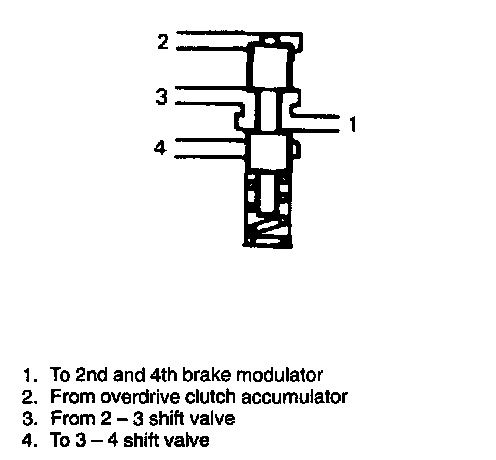 2
3
1
4

1. To 2nd and 4th brake modulator
2. From overdrive clutch accumulator
3. From 2 – 3 shift valve
4. To 3 – 4 shift valve