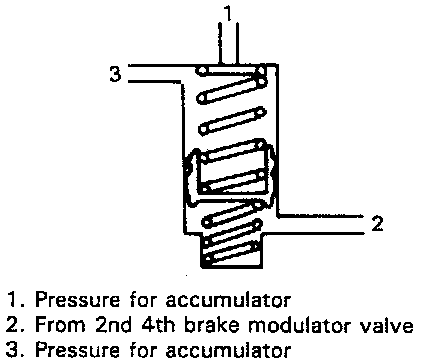 1
3
2

1. Pressure for accumulator
2. From 2nd 4th brake modulator valve
3. Pressure for accumulator