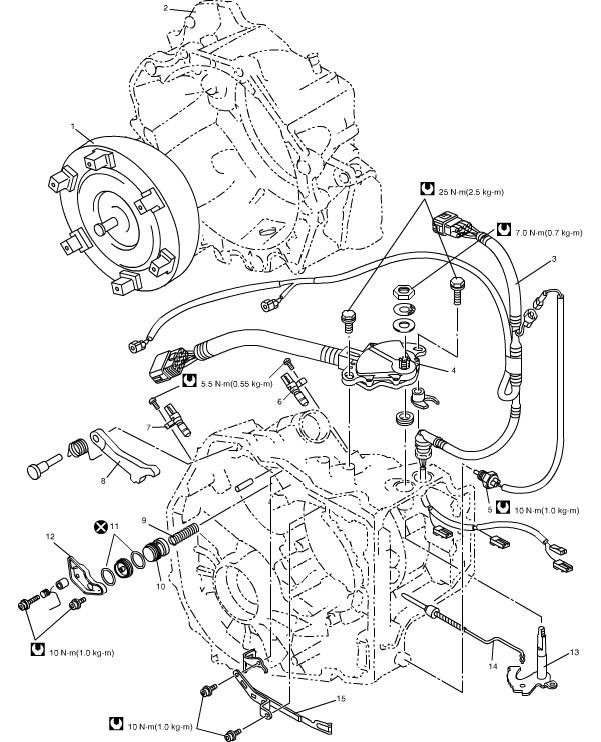 2
1
25 N·m(2.5 kg-m)
7.0 N·m(0.7 kg-m)
3
4
5.5 N·m(0.55 kg-m)
6
7
8
5
10 N·m(1.0 kg-m)
11
9
12
10
10 N·m(1.0 kg-m)
13
14
15
10 N·m(1.0 kg-m)