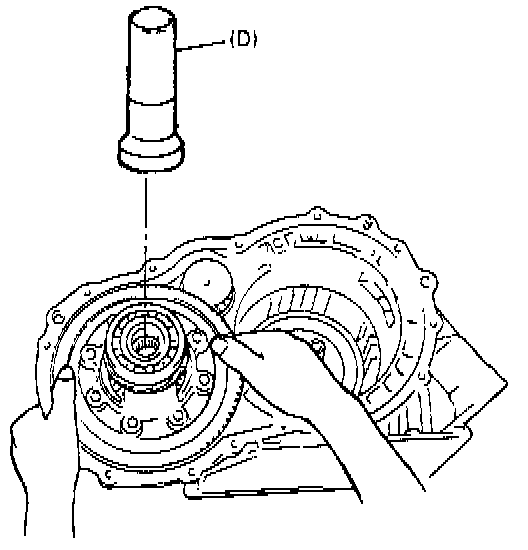 (D)