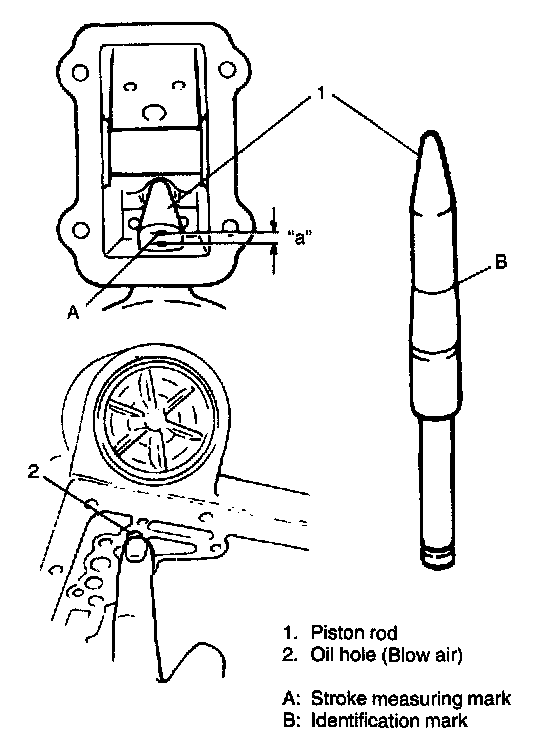 1

"a"

A

B

2

1. Piston rod
2. Oil hole (Blow air)

A: Stroke measuring mark
B: Identification mark