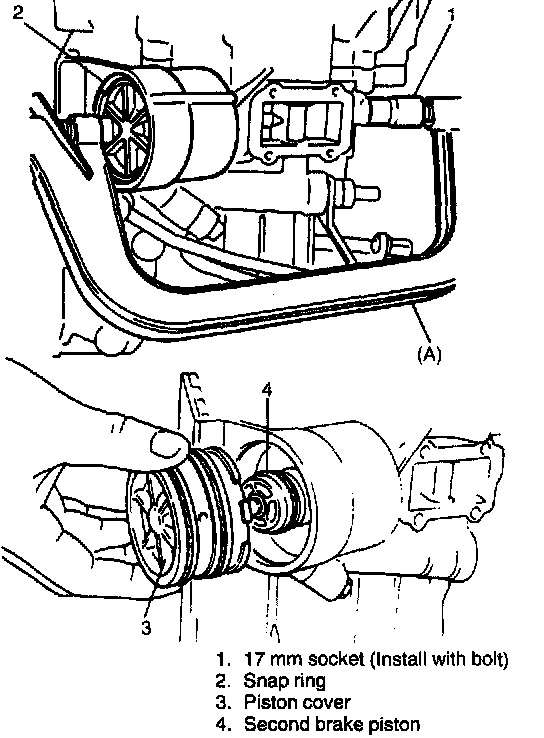 2

1

(A)

4

3

1. 17 mm socket (Install with bolt)
2. Snap ring
3. Piston cover
4. Second brake piston