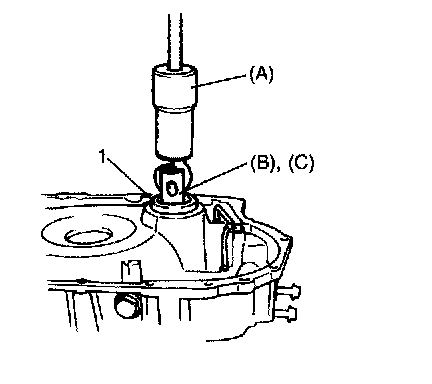 (A)
1
(B), (C)