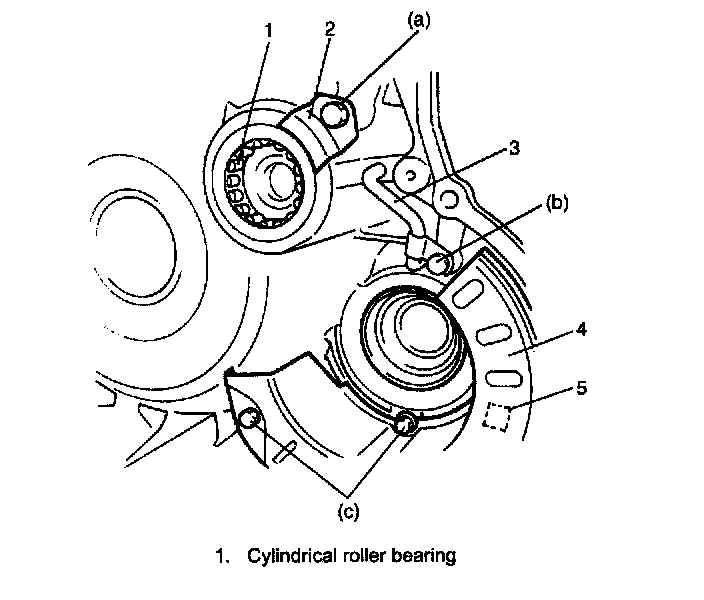 1
2
(a)
3
(b)
4
5
(c)

1. Cylindrical roller bearing