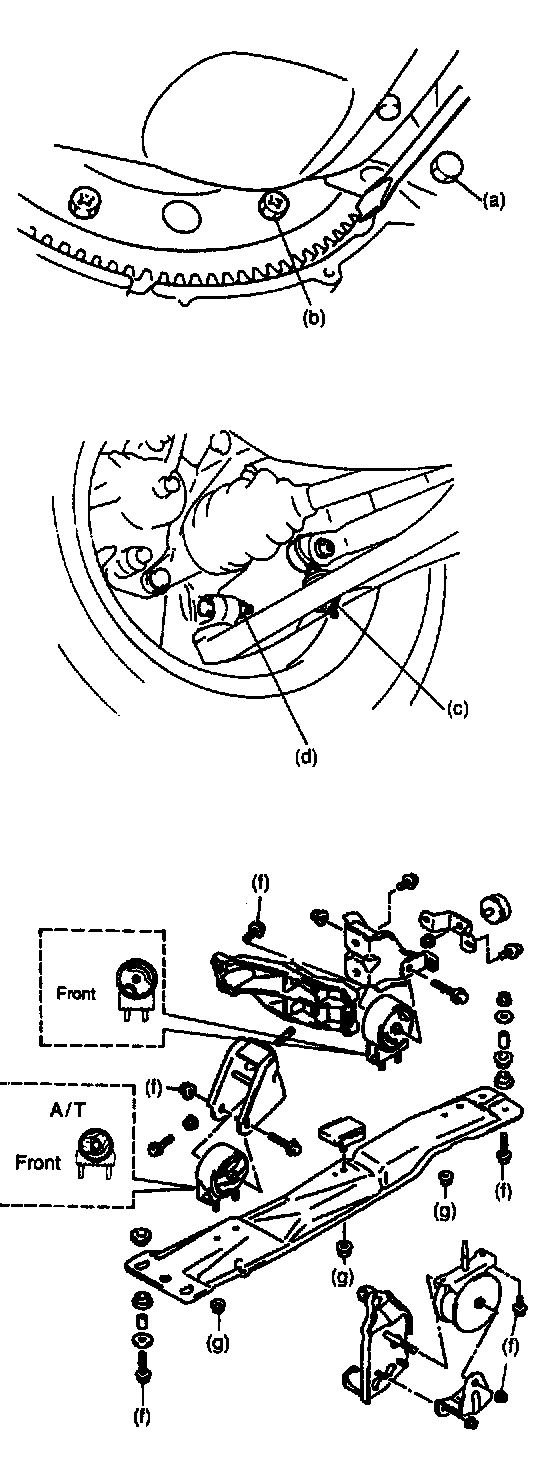 (a)
(b)
(c)
(d)
(f)
Front
(f)
A/T
Front
(f)
(g)
(g)
(g)
(f)
(f)