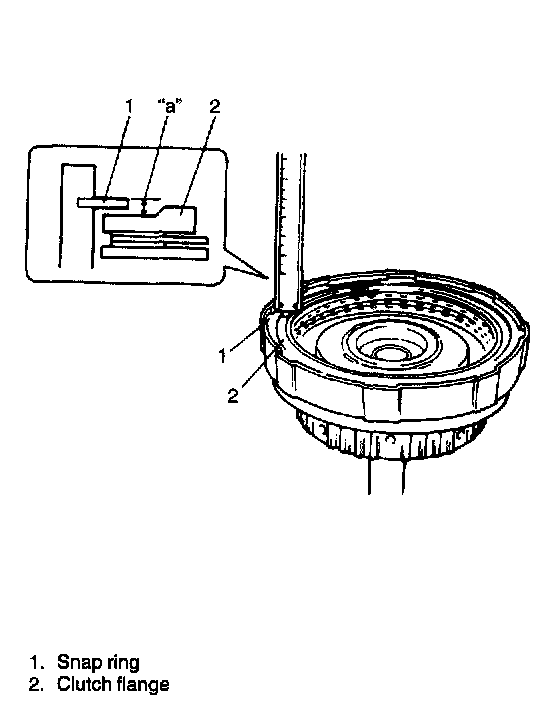 1 "a" 2

1

2

1. Snap ring
2. Clutch flange