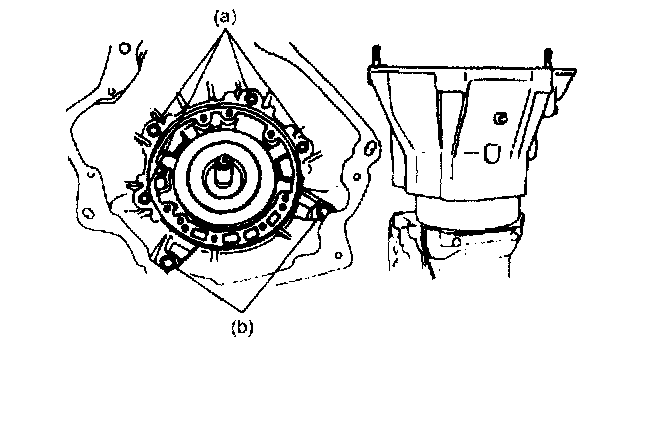 (a)

(b)