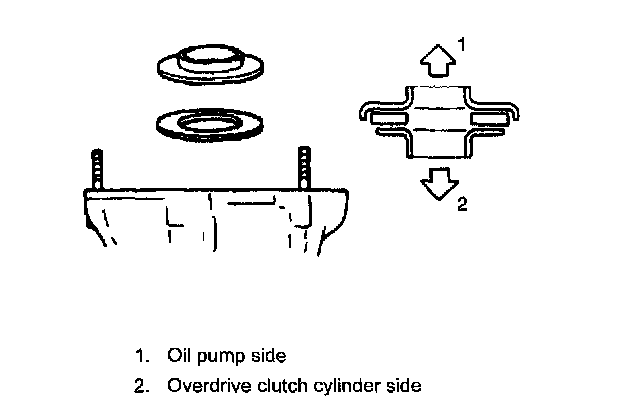 1

2

1. Oil pump side

2. Overdrive clutch cylinder side