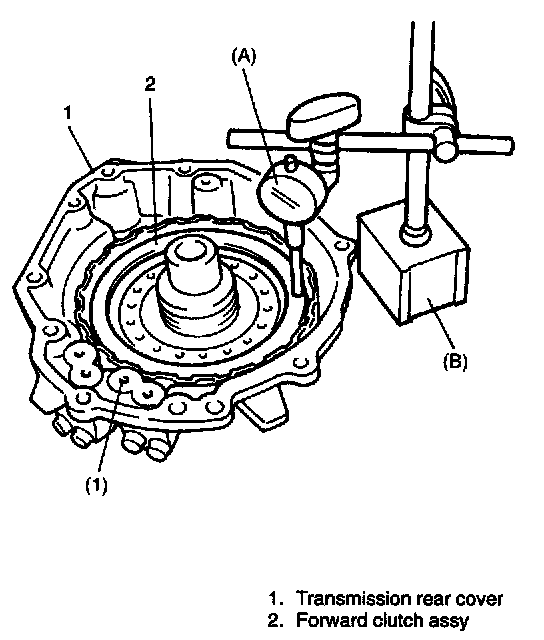 (A)
2
1
(B)
(1)

1. Transmission rear cover
2. Forward clutch assy