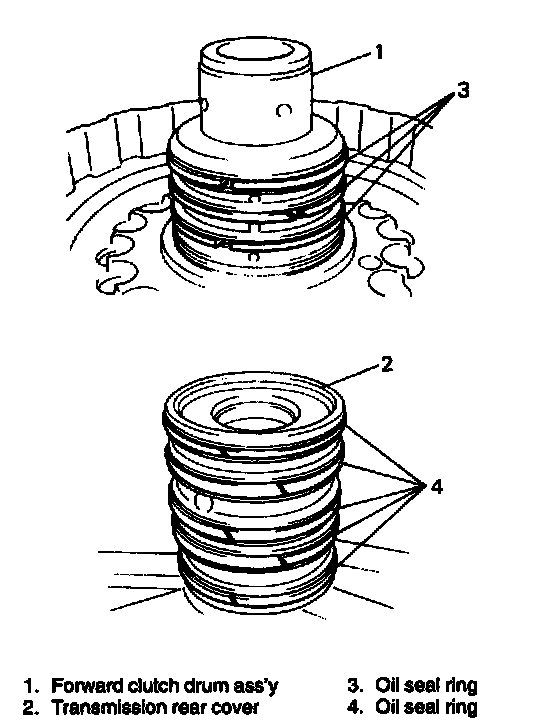 1

3

2

4

1. Forward clutch drum ass'y
2. Transmission rear cover

3. Oil seal ring
4. Oil seal ring