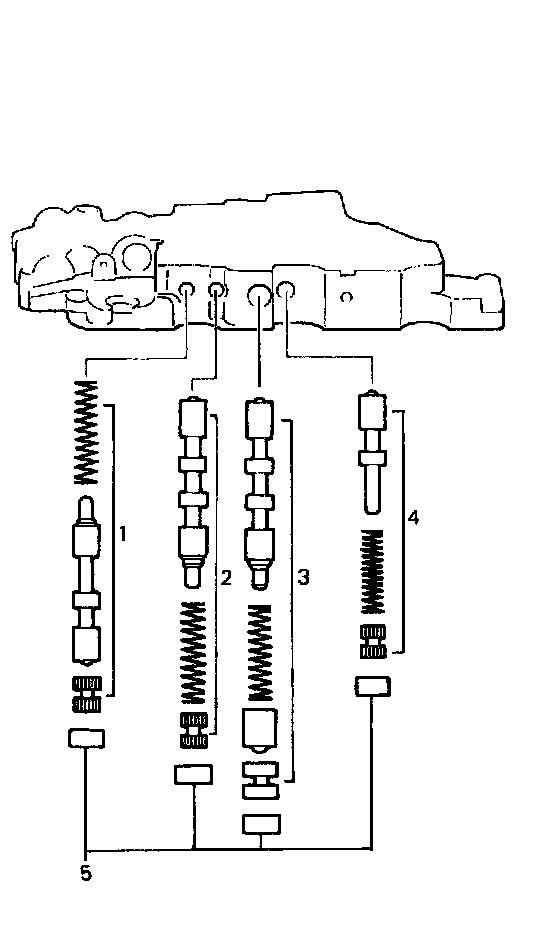 1
2
3
4
5