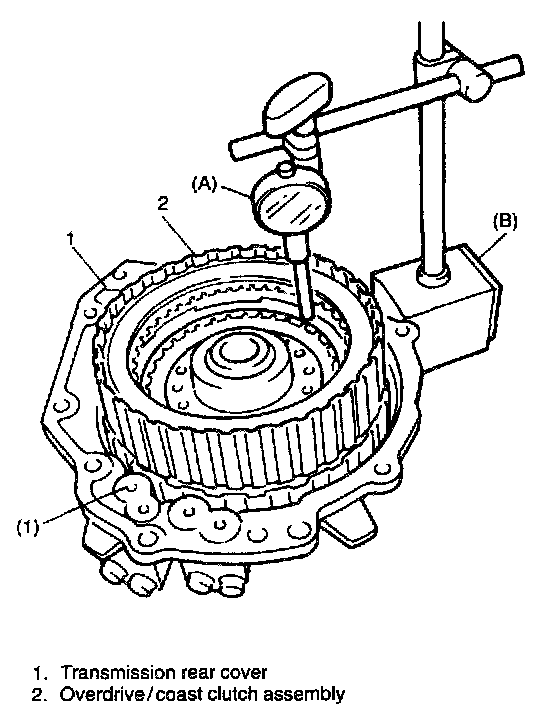 (A)

2

(B)

1

(1)

1. Transmission rear cover
2. Overdrive / coast clutch assembly