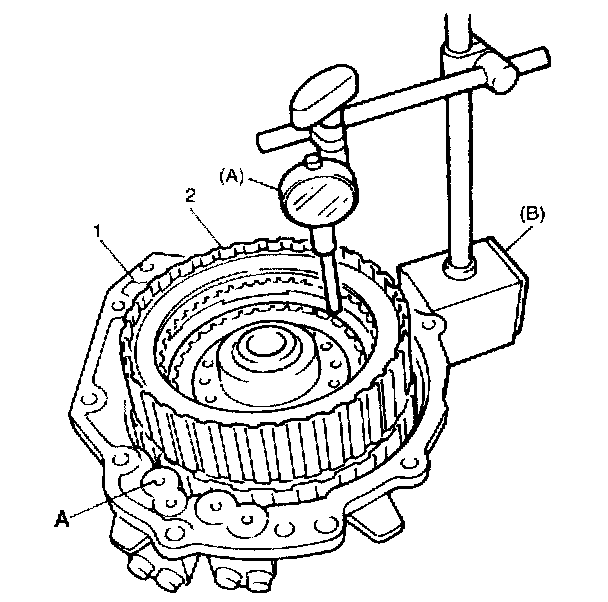 (A)
2
1
(B)
A