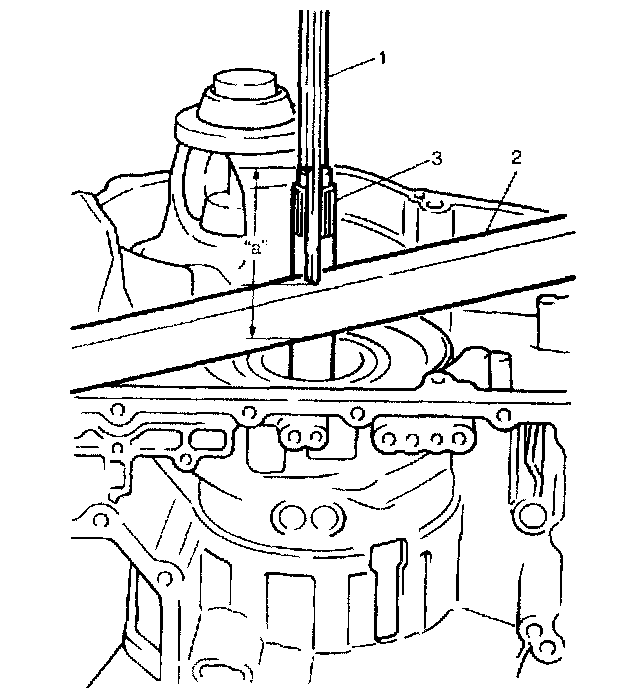 1
3
2
"a"