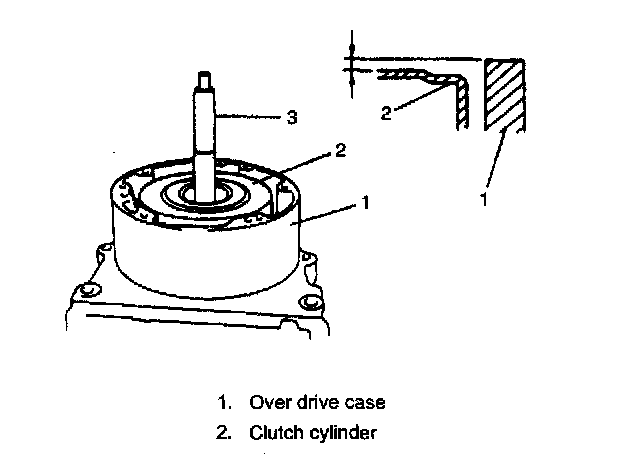 3
2
1
2
1

1. Over drive case
2. Clutch cylinder