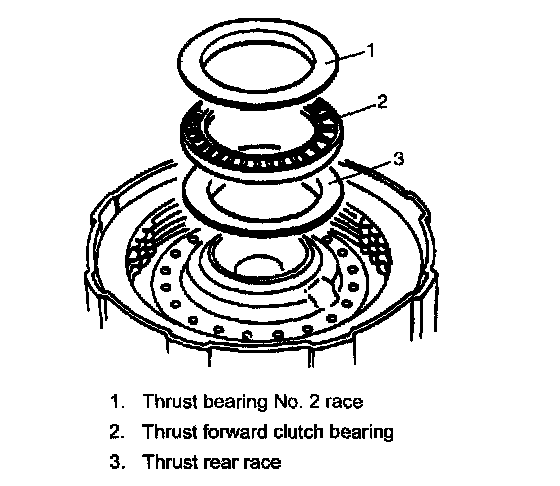 1
2
3

1. Thrust bearing No. 2 race
2. Thrust forward clutch bearing
3. Thrust rear race