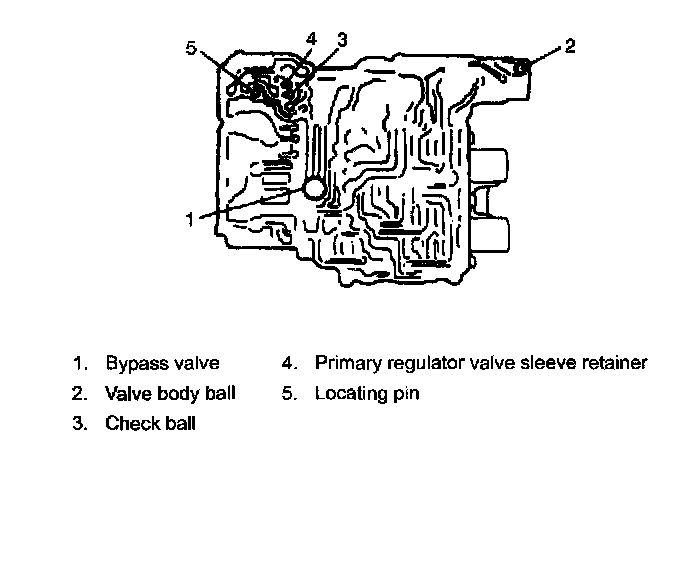 5 4 3 2

1

1. Bypass valve
2. Valve body ball
3. Check ball

4. Primary regulator valve sleeve retainer
5. Locating pin