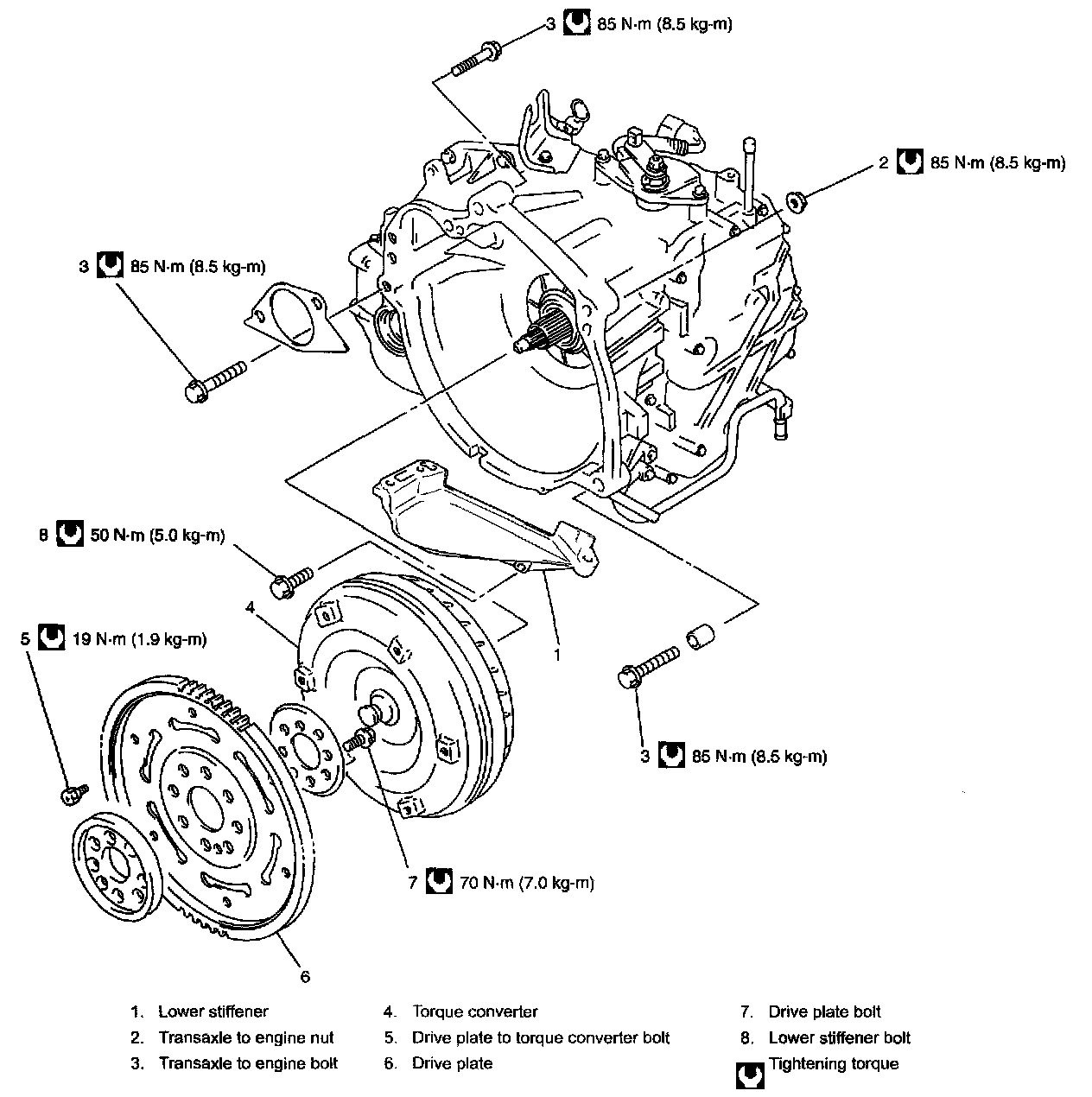 3 85 N·m (8.5 kg-m)

2 85 N·m (8.5 kg-m)

3 85 N·m (8.5 kg-m)

8 50 N·m (5.0 kg-m)

4

5 19 N·m (1.9 kg-m)

1

3 85 N·m (8.5 kg-m)

7 70 N·m (7.0 kg-m)

6

1. Lower stiffener
2. Transaxle to engine nut
3. Transaxle to engine bolt

4. Torque converter
5. Drive plate to torque converter bolt
6. Drive plate

7. Drive plate bolt
8. Lower stiffener bolt
Tightening torque