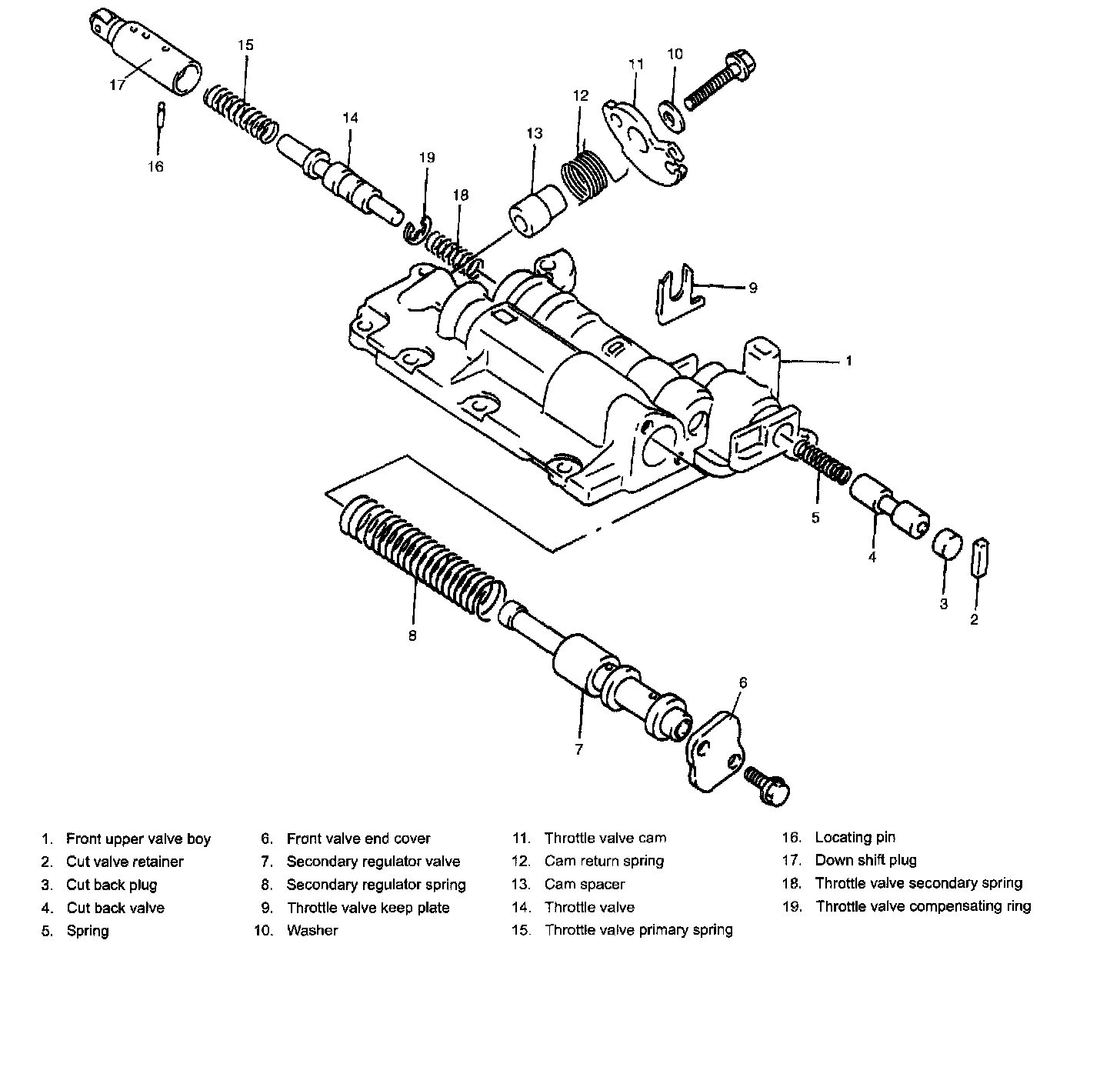 17
15
16
14
19
18
13
12
11
10
9
1
5
4
3
2
8
7
6

1. Front upper valve boy
2. Cut valve retainer
3. Cut back plug
4. Cut back valve
5. Spring

6. Front valve end cover
7. Secondary regulator valve
8. Secondary regulator spring
9. Throttle valve keep plate
10. Washer

11. Throttle valve cam
12. Cam return spring
13. Cam spacer
14. Throttle valve
15. Throttle valve primary spring

16. Locating pin
17. Down shift plug
18. Throttle valve secondary spring
19. Throttle valve compensating ring