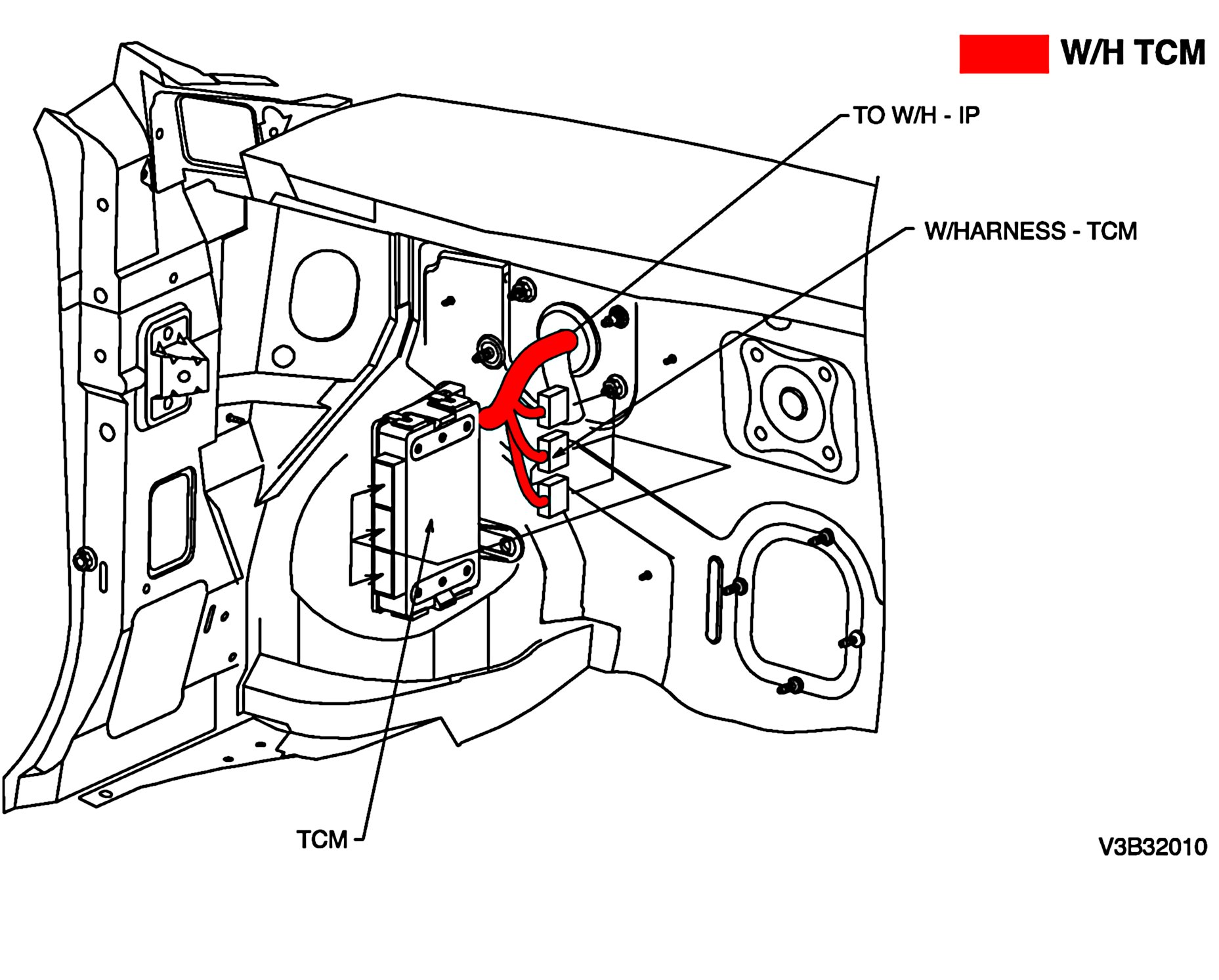 W/H TCM

TO W/H - IP

W/HARNESS - TCM

TCM

V3B32010