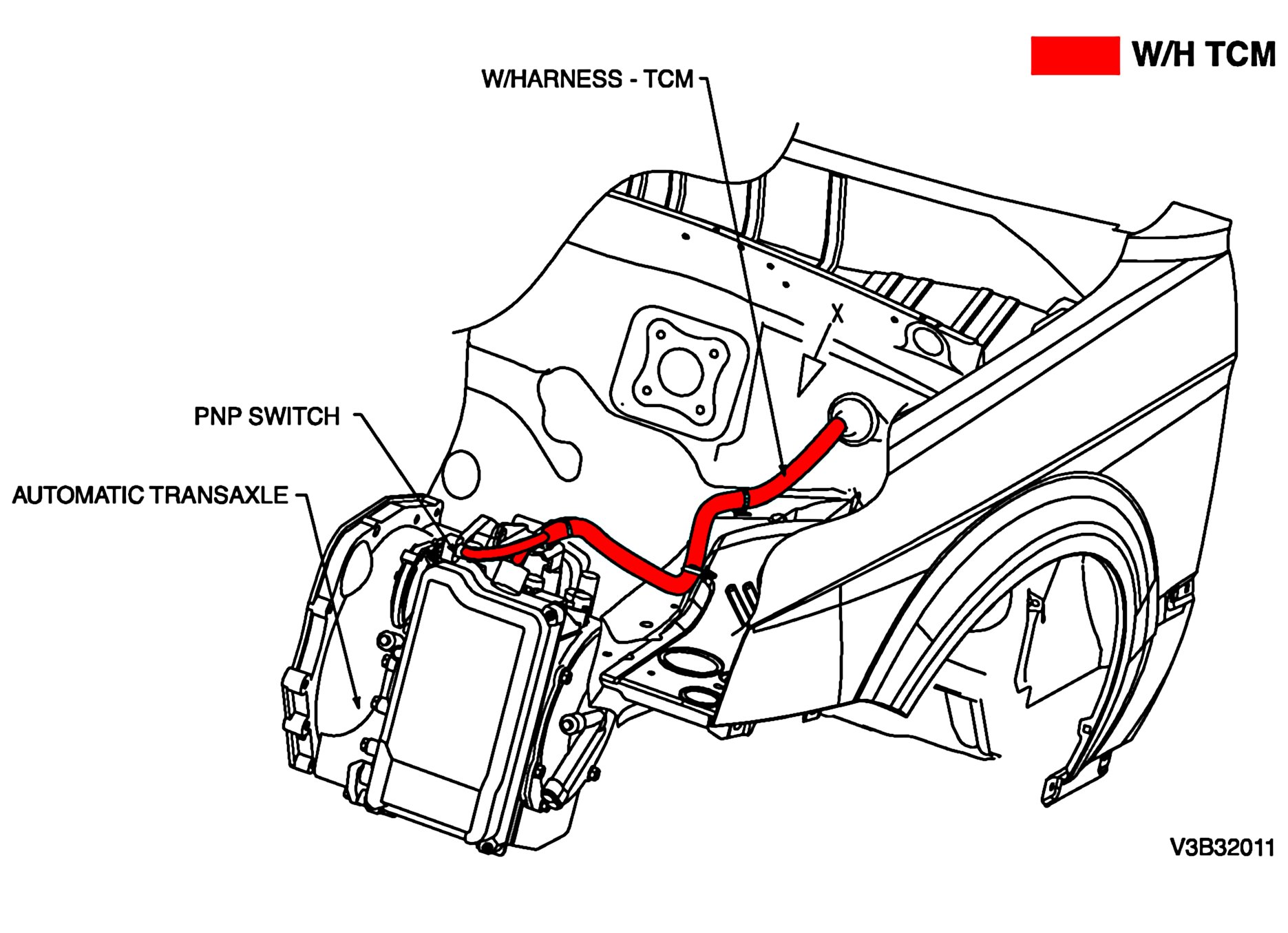 W/H TCM

W/HARNESS - TCM

X

PNP SWITCH

AUTOMATIC TRANSAXLE

V3B32011