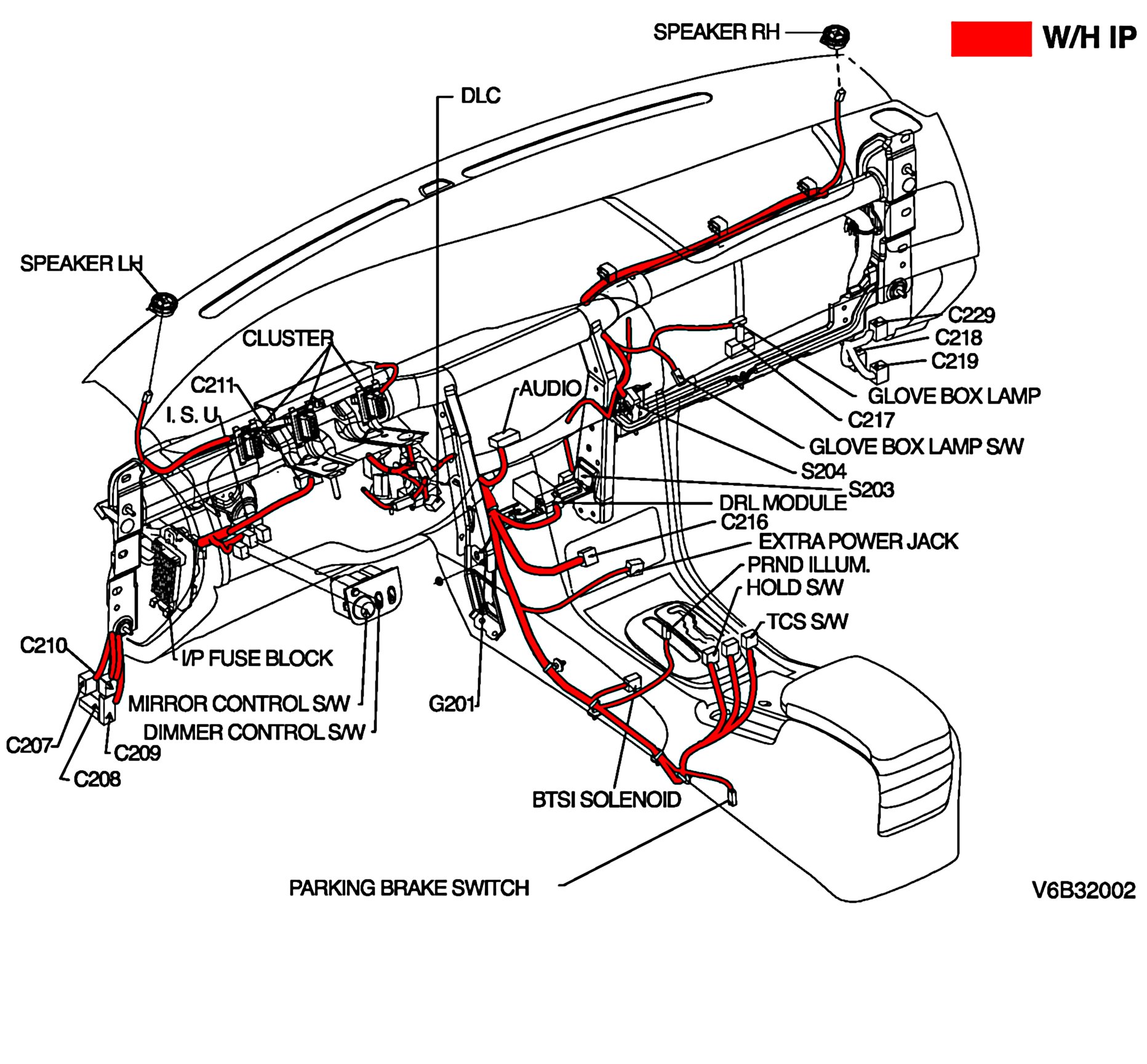 SPEAKER RH

W/H IP

DLC

SPEAKER LH

CLUSTER

C211

I. S. U

AUDIO

C229

C218

C219

GLOVE BOX LAMP

C217

GLOVE BOX LAMP S/W

S204

S203

DRL MODULE

C216

EXTRA POWER JACK

PRND ILLUM.

HOLD S/W

TCS S/W

C210

I/P FUSE BLOCK

MIRROR CONTROL S/W

DIMMER CONTROL S/W

G201

C207

C209

C208

BTSI SOLENOID

PARKING BRAKE SWITCH

V6B32002