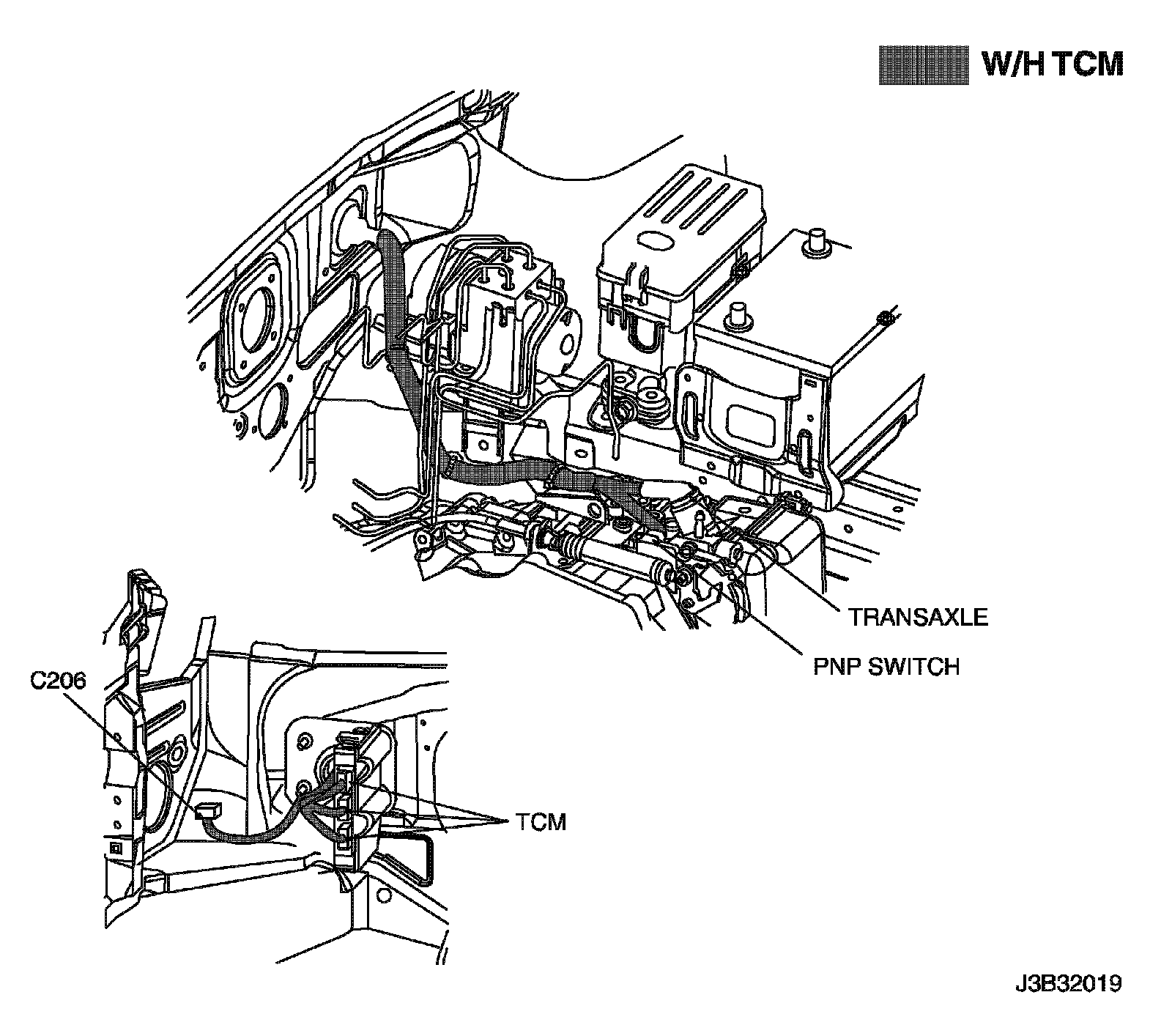 W/H TCM

TRANSAXLE

PNP SWITCH

C206

TCM

J3B32019