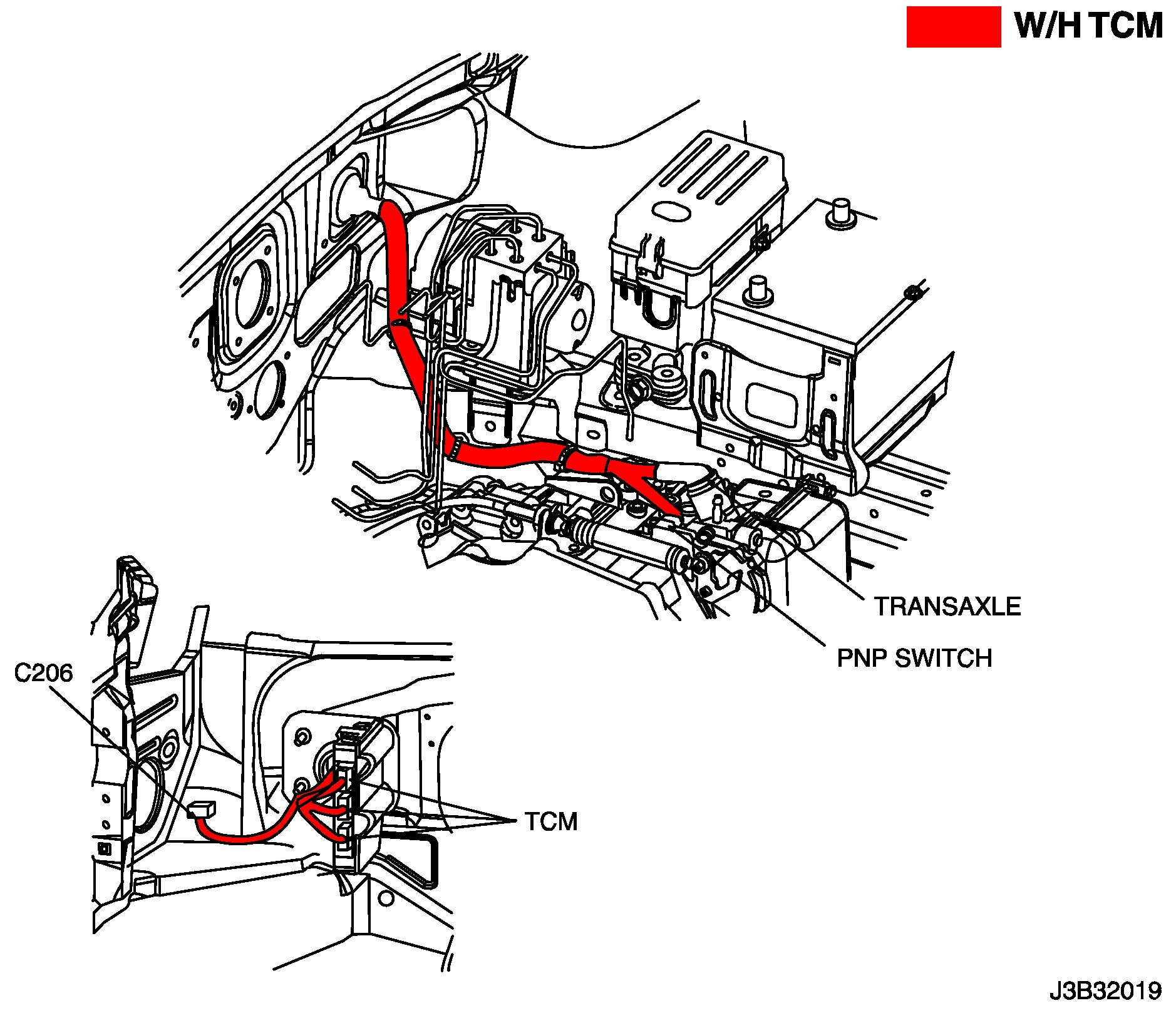 W/H TCM

TRANSAXLE

PNP SWITCH

C206

TCM

J3B32019